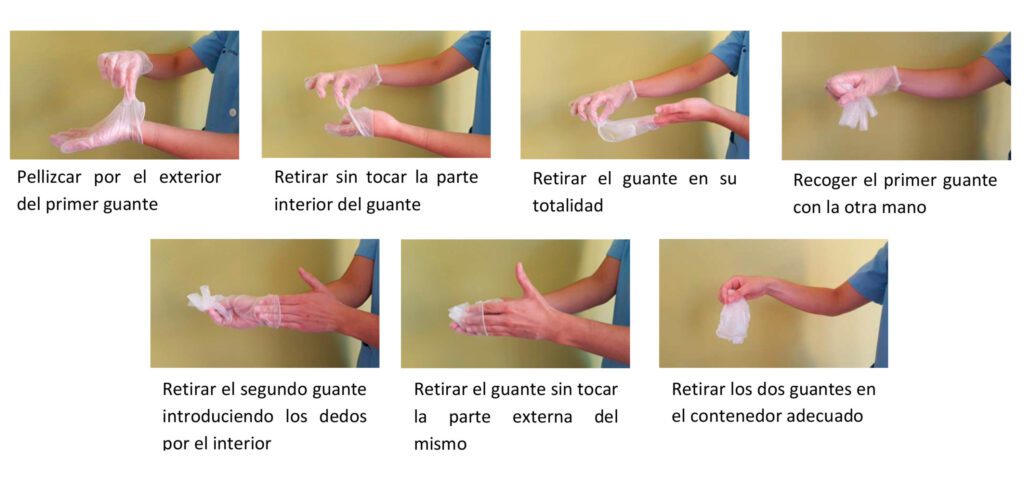 Pellizcar por el exterior del primer guante

Retirar sin tocar la parte interior del guante

Retirar el guante en su totalidad

Recoger el primer guante con la otra mano

Retirar el segundo guante introduciendo los dedos por el interior

Retirar el guante sin tocar la parte externa del mismo

Retirar los dos guantes en el contenedor adecuado